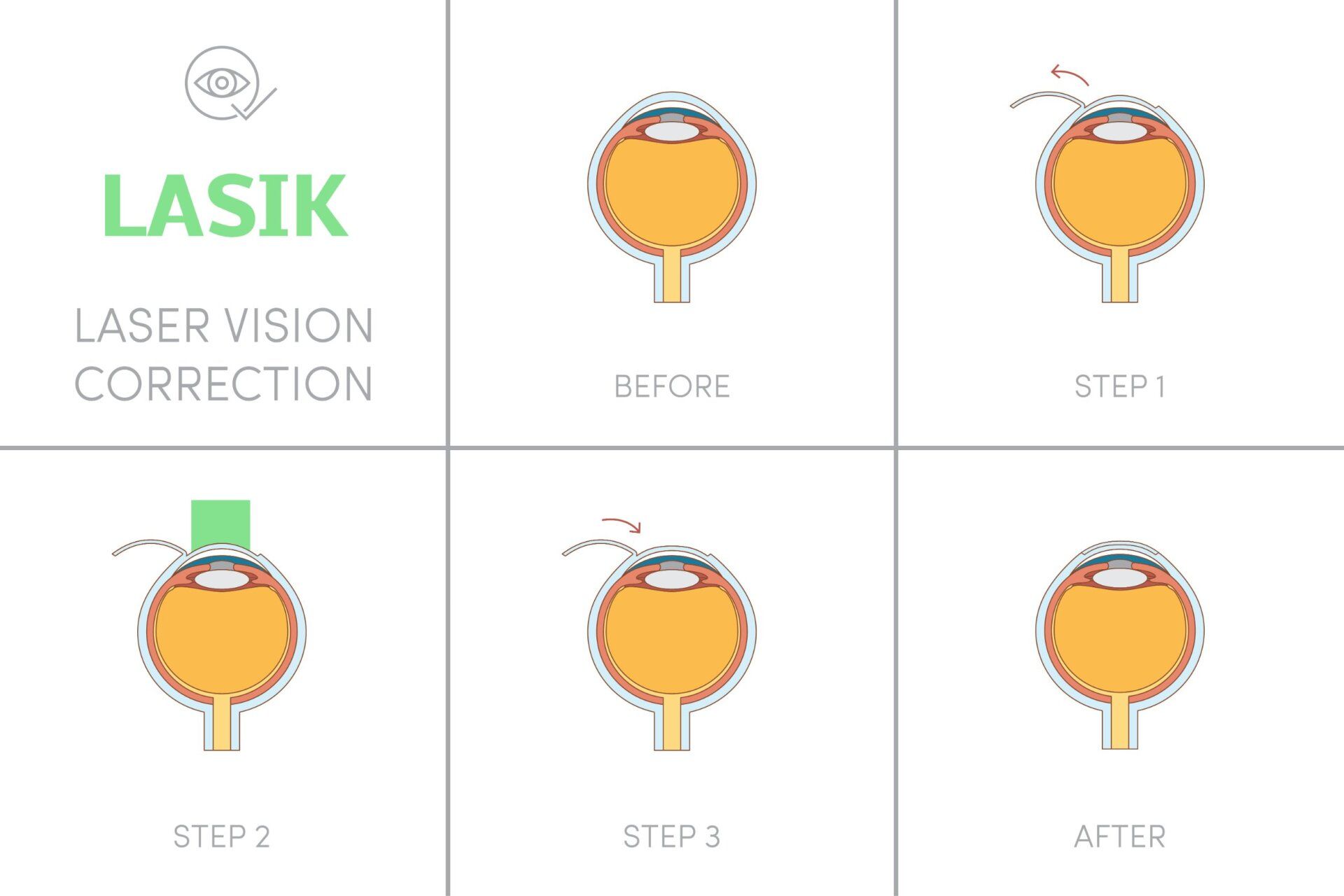 LASIK

LASER VISION CORRECTION

BEFORE

STEP 1

STEP 2

STEP 3

AFTER